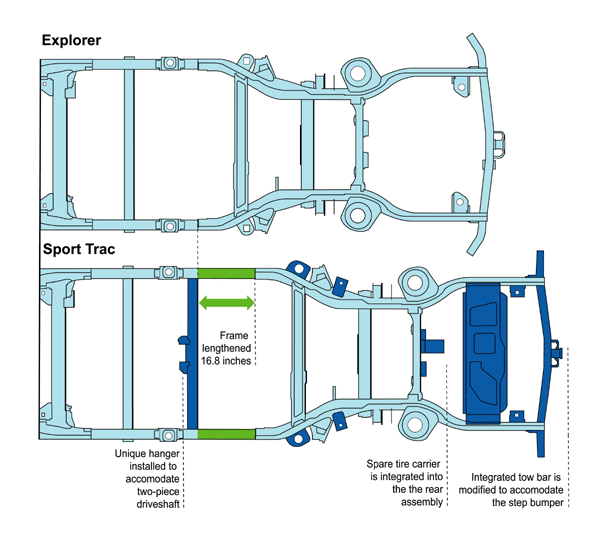 Explorer

Sport Trac

Frame lengthened 16.8 inches

Unique hanger installed to accomodate two-piece driveshaft

Spare tire carrier is integrated into the the rear assembly

Integrated tow bar is modified to accomodate the step bumper